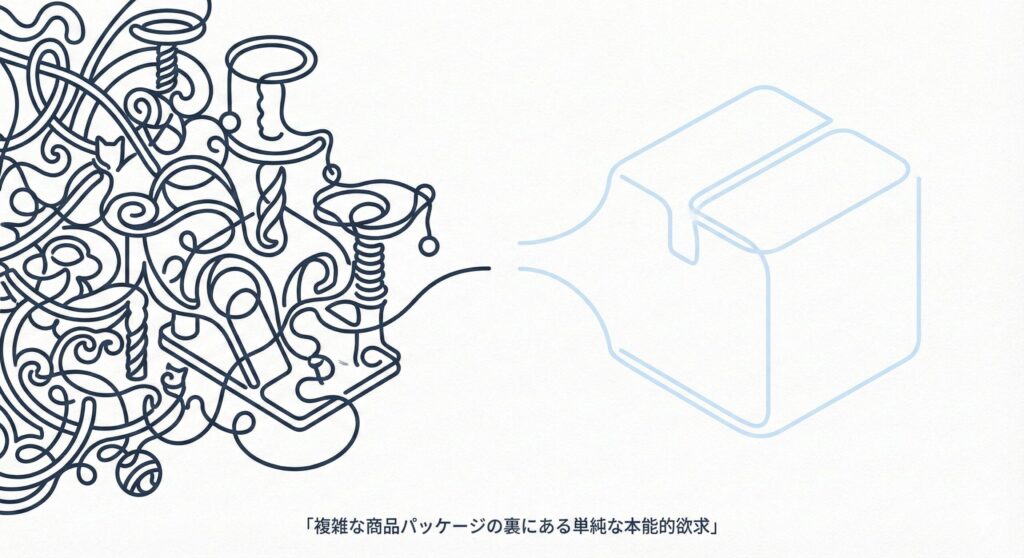 「複雑な商品パッケージの裏にある単純な本能的欲求」